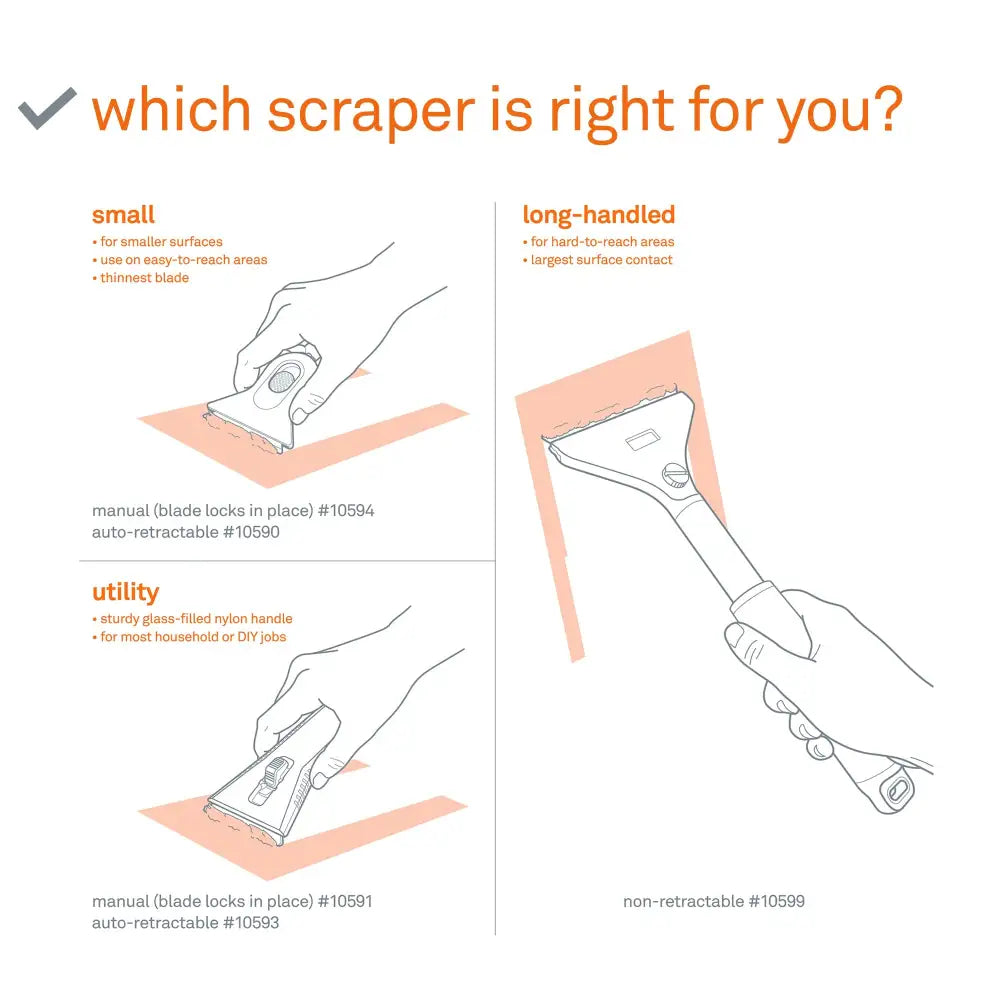 which scraper is right for you?

small
• for smaller surfaces
• use on easy-to-reach areas
• thinnest blade

manual (blade locks in place) #10594
auto-retractable #10590

utility
• sturdy glass-filled nylon handle
• for most household or DIY jobs

manual (blade locks in place) #10591
auto-retractable #10593

long-handled
• for hard-to-reach areas
• largest surface contact

non-retractable #10599