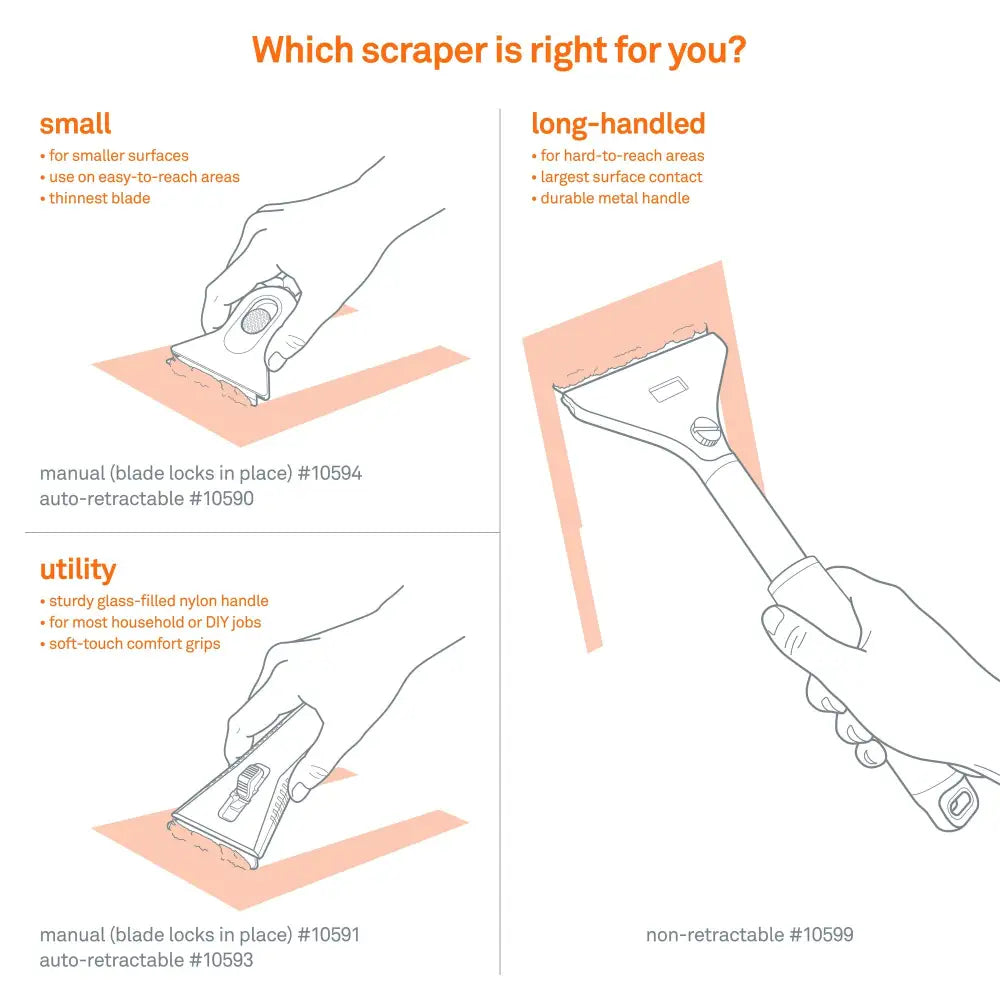 Which scraper is right for you?

small
• for smaller surfaces
• use on easy-to-reach areas
• thinnest blade

manual (blade locks in place) #10594
auto-retractable #10590

utility
• sturdy glass-filled nylon handle
• for most household or DIY jobs
• soft-touch comfort grips

manual (blade locks in place) #10591
auto-retractable #10593

long-handled
• for hard-to-reach areas
• largest surface contact
• durable metal handle

non-retractable #10599