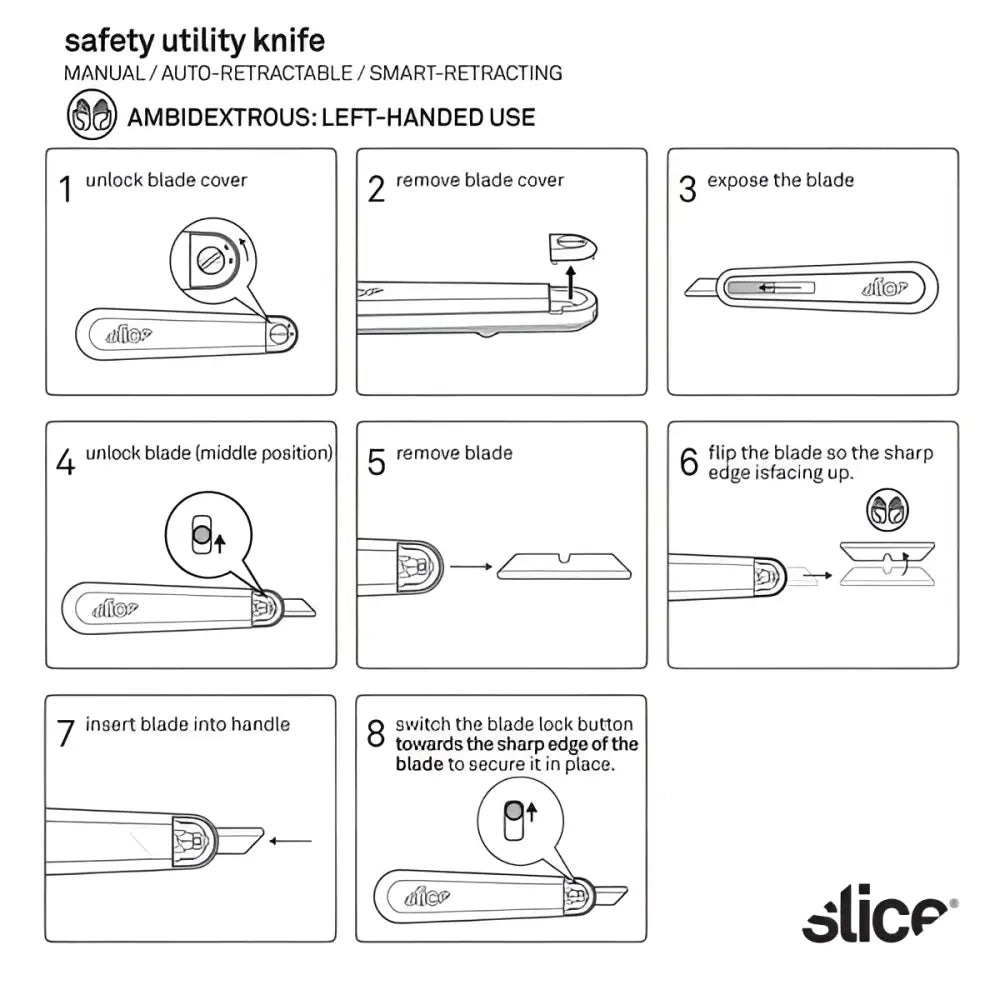 safety utility knife
MANUAL / AUTO-RETRACTABLE / SMART-RETRACTING

AMBIDEXTROUS: LEFT-HANDED USE

1 unlock blade cover

slice

2 remove blade cover

3 expose the blade

slice

4 unlock blade (middle position)

slice

5 remove blade

6 flip the blade so the sharp edge isfacing up.

7 insert blade into handle

8 switch the blade lock button towards the sharp edge of the blade to secure it in place.

slice

slice®